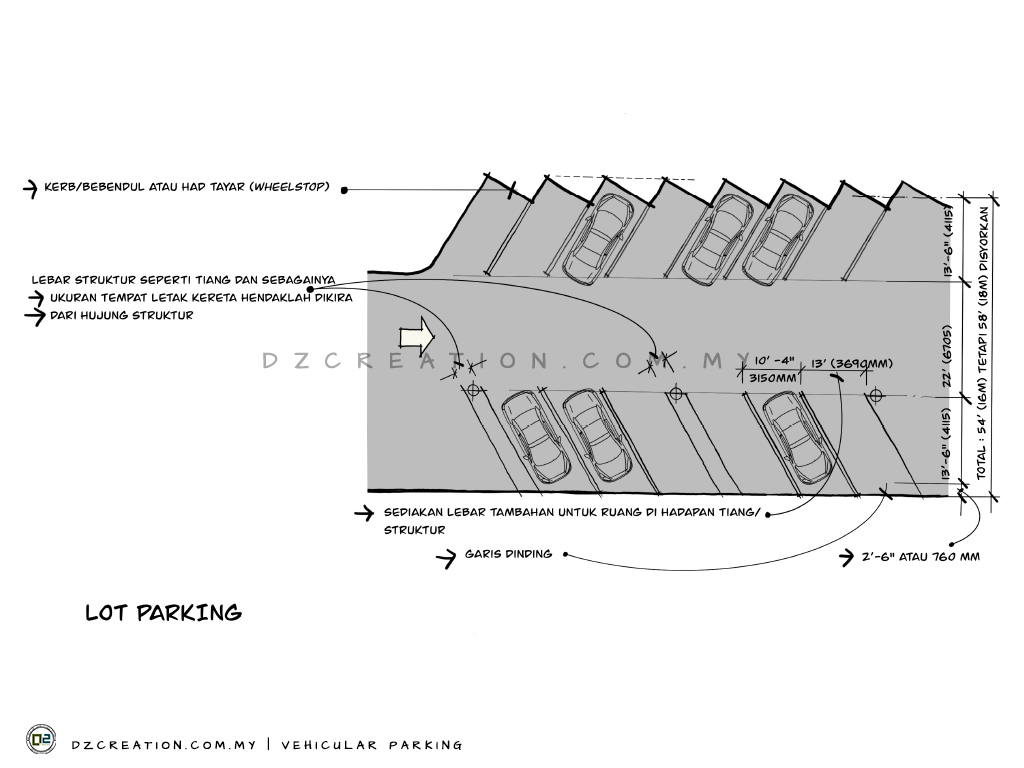 KERB/BEBENDUL ATAU HAD TAYAR (WHEELSTOP)

LEBAR STRUKTUR SEPERTI TIANG DAN SEBAGAINYA
UKURAN TEMPAT LETAK KERETA HENDAKLAH DIKIRA
DARI HUJUNG STRUKTUR

DZCREATION.COM.MY

10' -4"
3150MM

13' (3690MM)

13'-6" (4115)

22' (6705)

13'-6" (4115)

TOTAL : 54' (16M) TETAPI 58' (18M) DISYORKAN

SEDIAKAN LEBAR TAMBAHAN UNTUK RUANG DI HADAPAN TIANG/ STRUKTUR

GARIS DINDING

2'-6" ATAU 760 MM

LOT PARKING

DZ

DZCREATION.COM.MY | VEHICULAR PARKING